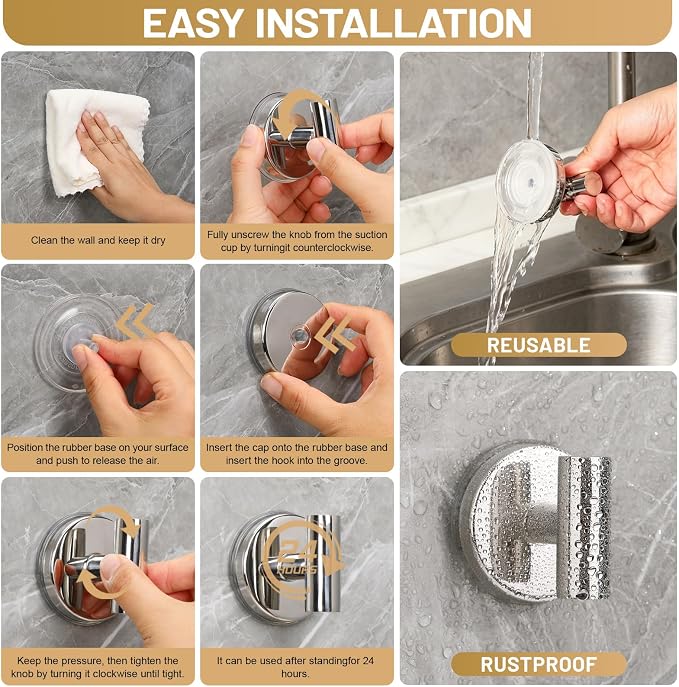 EASY INSTALLATION

Clean the wall and keep it dry

Fully unscrew the knob from the suction cup by turningit counterclockwise.

Position the rubber base on your surface and push to release the air.

Insert the cap onto the rubber base and insert the hook into the groove.

Keep the pressure, then tighten the knob by turning it clockwise until tight.

24 HOURS

It can be used after standingfor 24 hours.

REUSABLE

RUSTPROOF