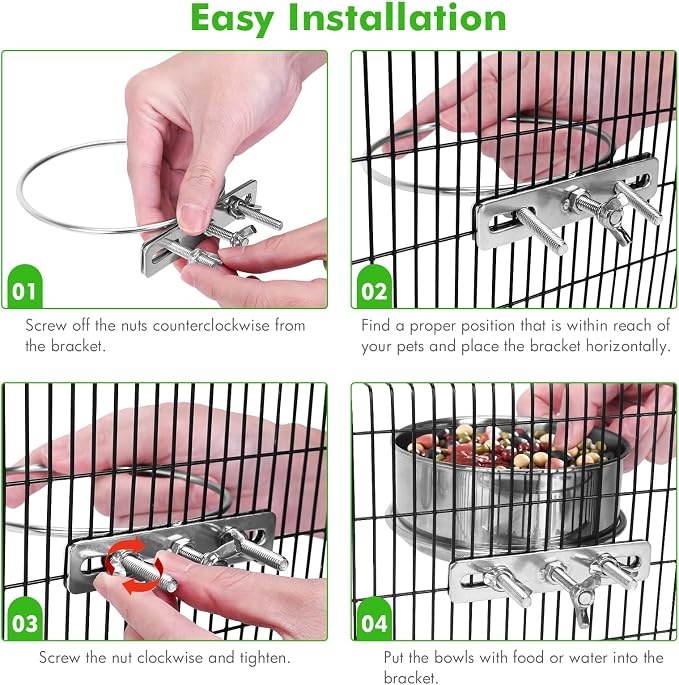 Easy Installation

01

Screw off the nuts counterclockwise from the bracket.

02

Find a proper position that is within reach of your pets and place the bracket horizontally.

03

Screw the nut clockwise and tighten.

04

Put the bowls with food or water into the bracket.