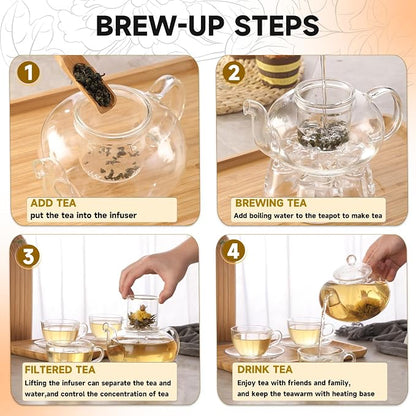 BREW-UP STEPS

1

ADD TEA
put the tea into the infuser

2

BREWING TEA
Add boiling water to the teapot to make tea

3

FILTERED TEA
Lifting the infuser can separate the tea and water,and control the concentration of tea

4

DRINK TEA
Enjoy tea with friends and family, and keep the teawarm with heating base