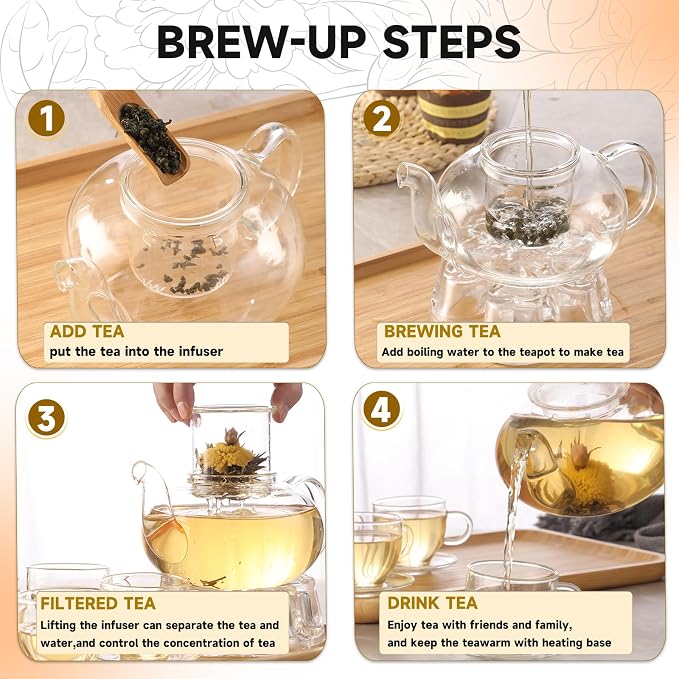 BREW-UP STEPS

1

ADD TEA
put the tea into the infuser

2

BREWING TEA
Add boiling water to the teapot to make tea

3

FILTERED TEA
Lifting the infuser can separate the tea and water,and control the concentration of tea

4

DRINK TEA
Enjoy tea with friends and family, and keep the teawarm with heating base