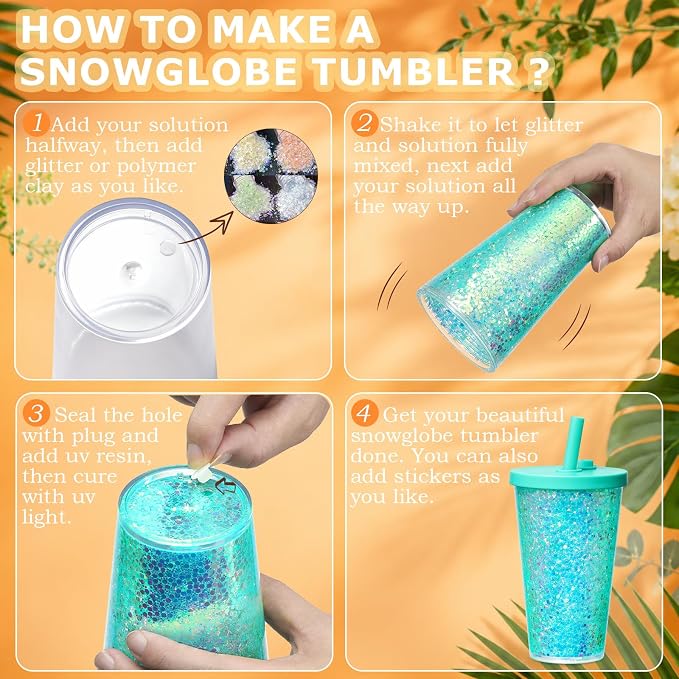 HOW TO MAKE A SNOWGLOBE TUMBLER ?

1 Add your solution halfway, then add glitter or polymer clay as you like.

2 Shake it to let glitter and solution fully mixed, next add your solution all the way up.

3 Seal the hole with plug and add uv resin, then cure with uv light.

4 Get your beautiful snowglobe tumbler done. You can also add stickers as you like.