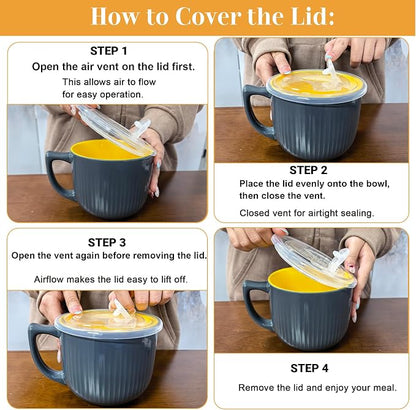 How to Cover the Lid:

STEP 1
Open the air vent on the lid first.
This allows air to flow for easy operation.

STEP 2
Place the lid evenly onto the bowl, then close the vent.
Closed vent for airtight sealing.

STEP 3
Open the vent again before removing the lid.
Airflow makes the lid easy to lift off.

STEP 4
Remove the lid and enjoy your meal.