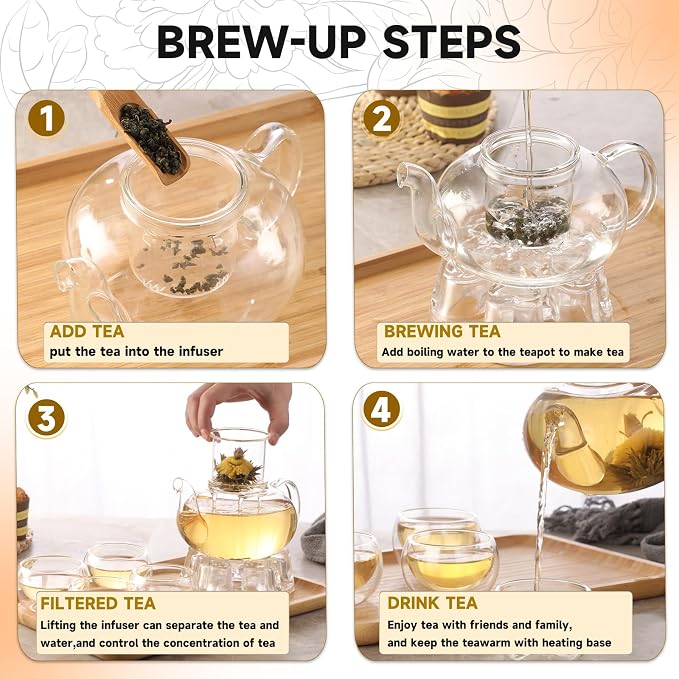 BREW-UP STEPS

1

ADD TEA
put the tea into the infuser

2

BREWING TEA
Add boiling water to the teapot to make tea

3

FILTERED TEA
Lifting the infuser can separate the tea and water,and control the concentration of tea

4

DRINK TEA
Enjoy tea with friends and family, and keep the teawarm with heating base