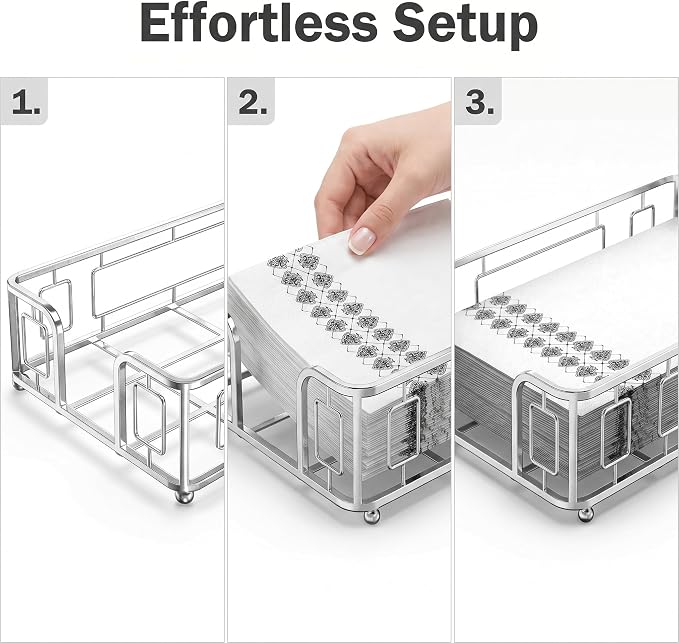 Effortless Setup

1.

2.

3.