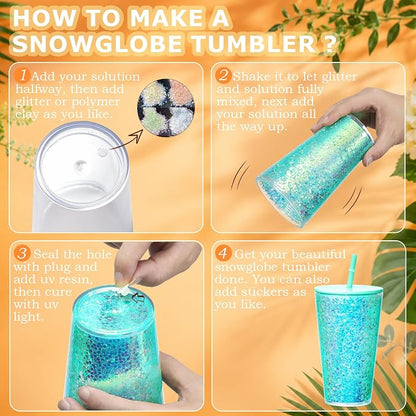 HOW TO MAKE A SNOWGLOBE TUMBLER ?

1 Add your solution halfway, then add glitter or polymer clay as you like.

2 Shake it to let glitter and solution fully mixed, next add your solution all the way up.

3 Seal the hole with plug and add uv resin, then cure with uv light.

4 Get your beautiful snowglobe tumbler done. You can also add stickers as you like.