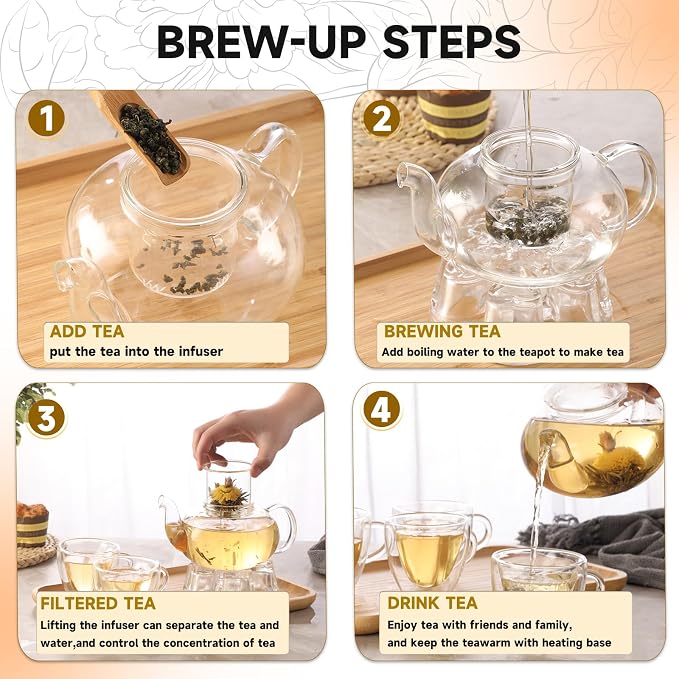 BREW-UP STEPS

1

ADD TEA
put the tea into the infuser

2

BREWING TEA
Add boiling water to the teapot to make tea

3

FILTERED TEA
Lifting the infuser can separate the tea and water,and control the concentration of tea

4

DRINK TEA
Enjoy tea with friends and family, and keep the teawarm with heating base