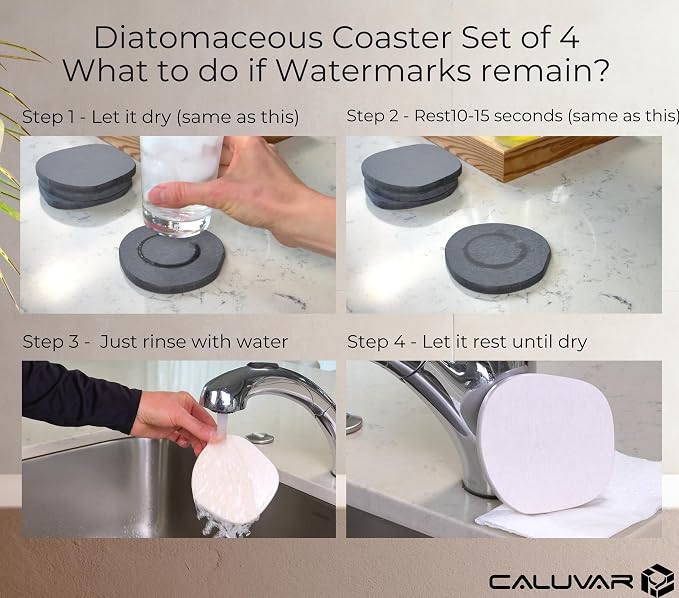 Diatomaceous Coaster Set of 4
What to do if Watermarks remain?

Step 1 - Let it dry (same as this)

Step 2 - Rest10-15 seconds (same as this)

Step 3 - Just rinse with water

Step 4 - Let it rest until dry

CALUVAR