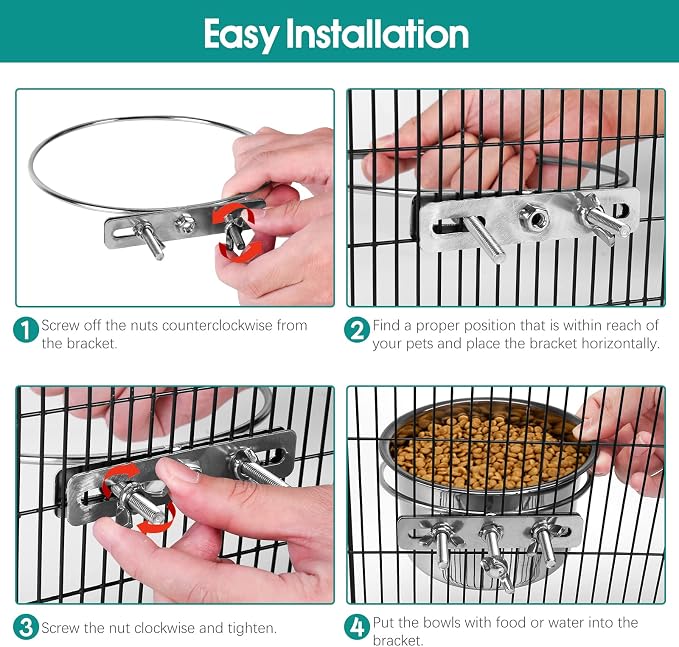 Easy Installation

1 Screw off the nuts counterclockwise from the bracket.

2 Find a proper position that is within reach of your pets and place the bracket horizontally.

3 Screw the nut clockwise and tighten.

4 Put the bowls with food or water into the bracket.