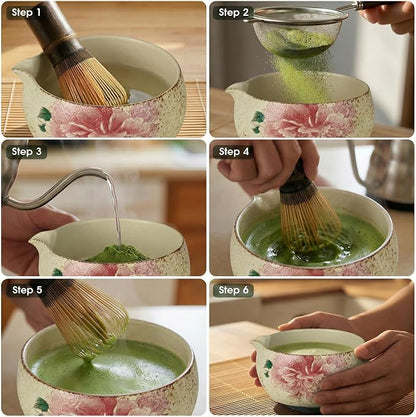 Step 1

Step 2

Step 3

Step 4

Step 5

Step 6