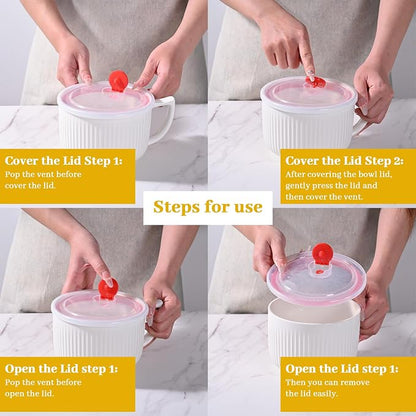 Cover the Lid Step 1:
Pop the vent before cover the lid.

Cover the Lid Step 2:
After covering the bowl lid, gently press the lid and then cover the vent.

Steps for use

Open the Lid step 1:
Pop the vent before open the lid.

Open the Lid step 1:
Then you can remove the lid easily.