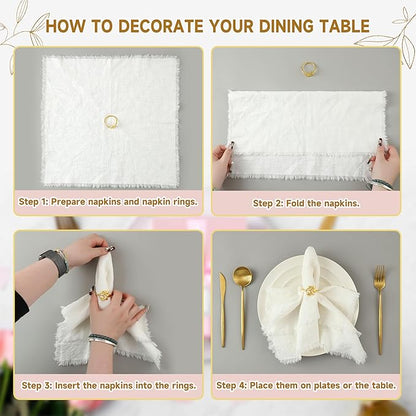 HOW TO DECORATE YOUR DINING TABLE

Step 1: Prepare napkins and napkin rings.

Step 2: Fold the napkins.

Step 3: Insert the napkins into the rings.

Step 4: Place them on plates or the table.