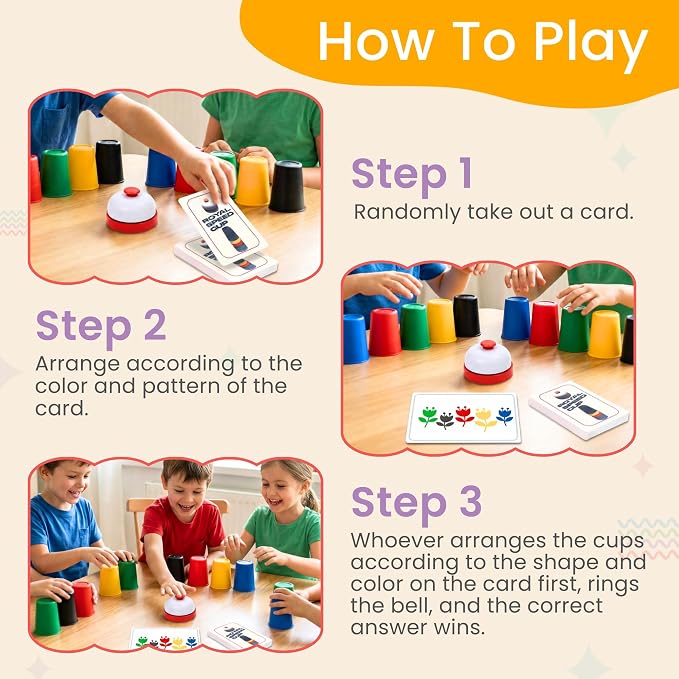 How To Play

ROYAL SPEED CUP

Step 1
Randomly take out a card.

Step 2
Arrange according to the color and pattern of the card.

ROYAL SPEED CUP

Step 3
Whoever arranges the cups according to the shape and color on the card first, rings the bell, and the correct answer wins.