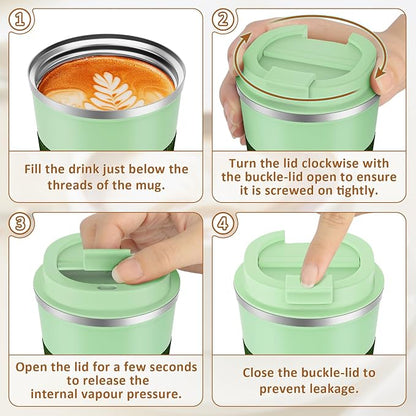 ①

Fill the drink just below the threads of the mug.

②

Turn the lid clockwise with the buckle-lid open to ensure it is screwed on tightly.

③

Open the lid for a few seconds to release the internal vapour pressure.

④

Close the buckle-lid to prevent leakage.