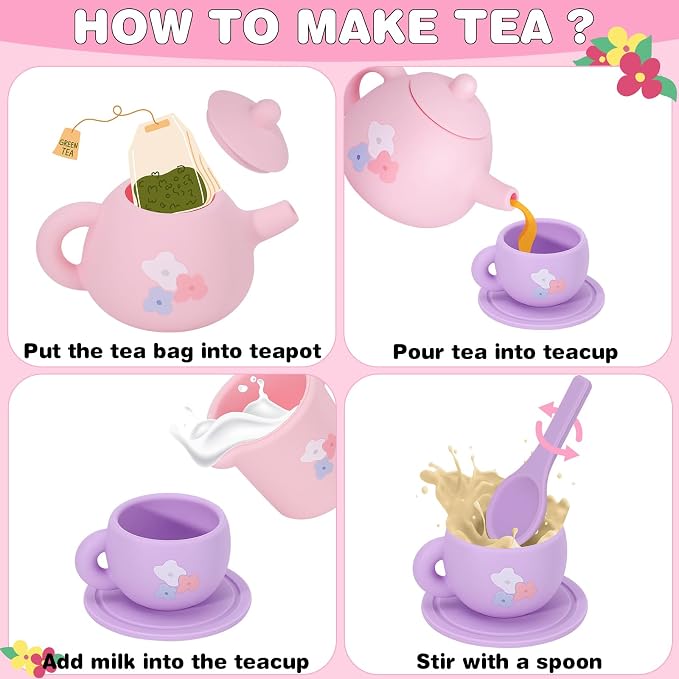 HOW TO MAKE TEA ?

GREEN TEA

Put the tea bag into teapot

Pour tea into teacup

Add milk into the teacup

Stir with a spoon