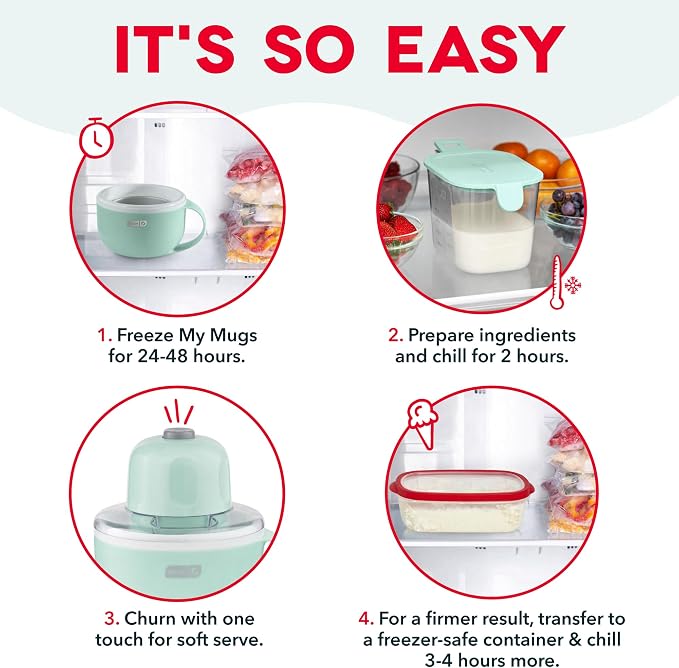 IT'S SO EASY

1. Freeze My Mugs for 24-48 hours.

2. Prepare ingredients and chill for 2 hours.

3. Churn with one touch for soft serve.

4. For a firmer result, transfer to a freezer-safe container & chill 3-4 hours more.