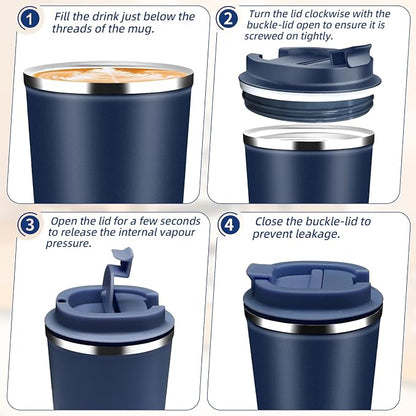 1 Fill the drink just below the threads of the mug.

2 Turn the lid clockwise with the buckle-lid open to ensure it is screwed on tightly.

3 Open the lid for a few seconds to release the internal vapour pressure.

4 Close the buckle-lid to prevent leakage.