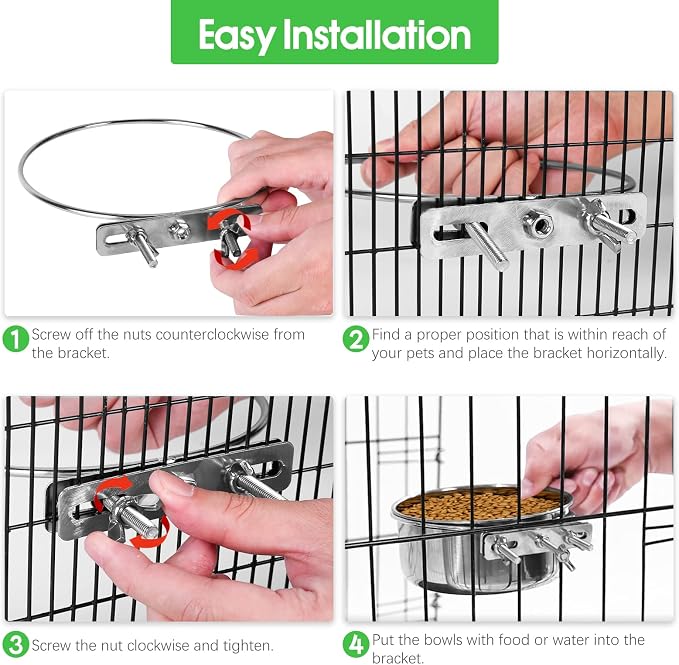 Easy Installation

1 Screw off the nuts counterclockwise from the bracket.

2 Find a proper position that is within reach of your pets and place the bracket horizontally.

3 Screw the nut clockwise and tighten.

4 Put the bowls with food or water into the bracket.