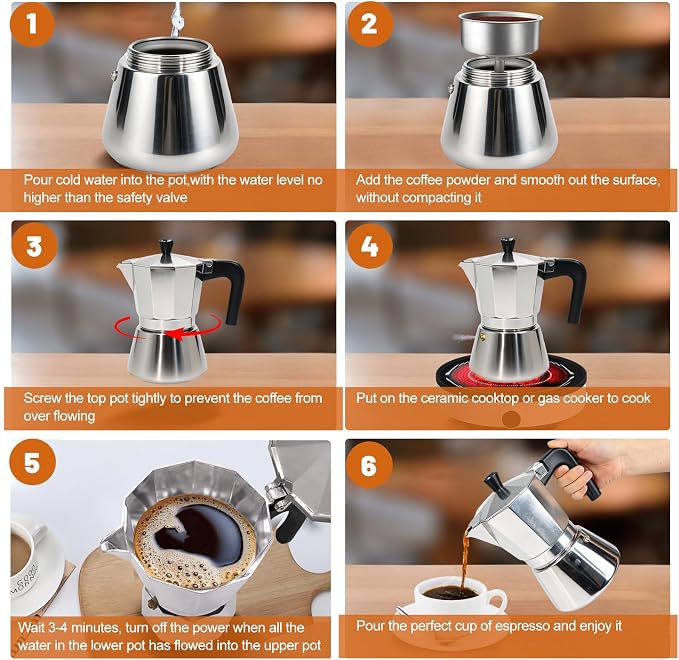 1

Pour cold water into the pot,with the water level no higher than the safety valve

2

Add the coffee powder and smooth out the surface, without compacting it

3

Screw the top pot tightly to prevent the coffee from over flowing

4

Put on the ceramic cooktop or gas cooker to cook

5

Wait 3-4 minutes, turn off the power when all the water in the lower pot has flowed into the upper pot

6

Pour the perfect cup of espresso and enjoy it