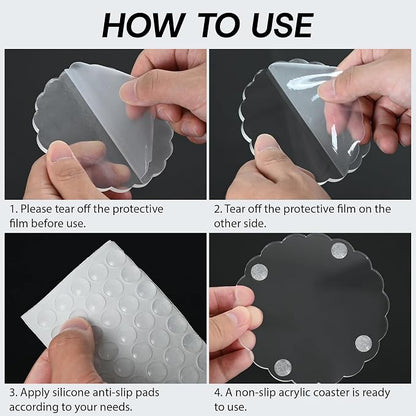 HOW TO USE

1. Please tear off the protective film before use.

2. Tear off the protective film on the other side.

3. Apply silicone anti-slip pads according to your needs.

4. A non-slip acrylic coaster is ready to use.