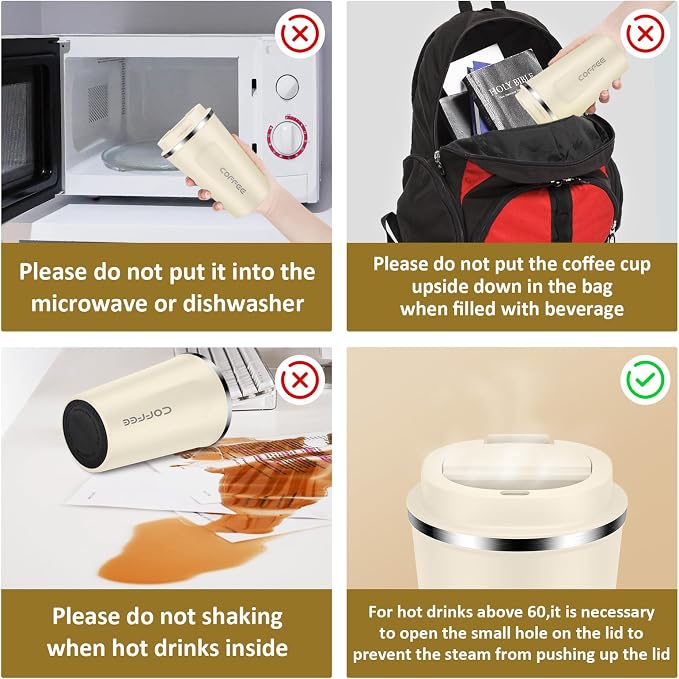 COFFEE

Please do not put it into the microwave or dishwasher

HOLY BIBLE

COFFEE

Please do not put the coffee cup upside down in the bag when filled with beverage

COFFEE

Please do not shaking when hot drinks inside

For hot drinks above 60,it is necessary to open the small hole on the lid to prevent the steam from pushing up the lid