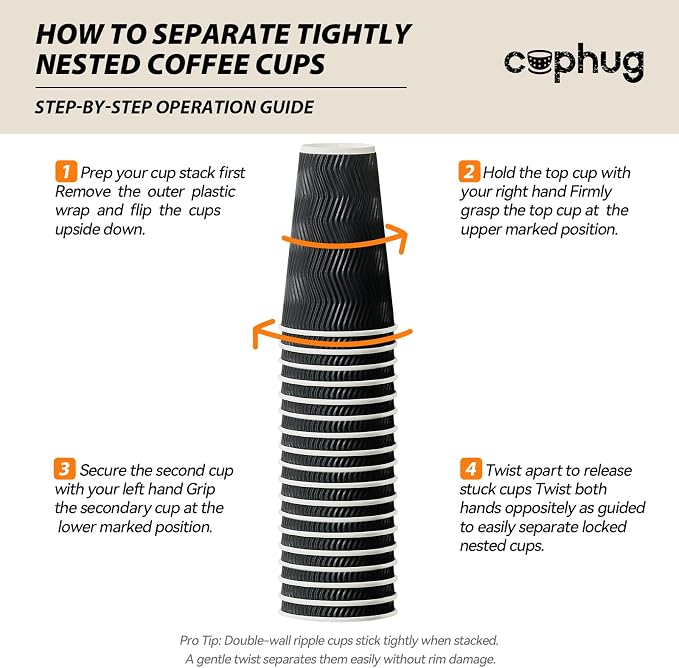 HOW TO SEPARATE TIGHTLY NESTED COFFEE CUPS

cuphug

STEP-BY-STEP OPERATION GUIDE

1 Prep your cup stack first Remove the outer plastic wrap and flip the cups upside down.

2 Hold the top cup with your right hand Firmly grasp the top cup at the upper marked position.

3 Secure the second cup with your left hand Grip the secondary cup at the lower marked position.

4 Twist apart to release stuck cups Twist both hands oppositely as guided to easily separate locked nested cups.

Pro Tip: Double-wall ripple cups stick tightly when stacked. A gentle twist separates them easily without rim damage.