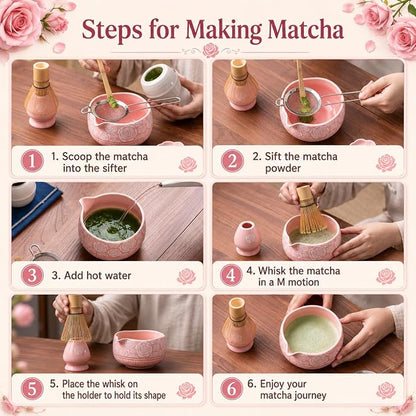 Steps for Making Matcha

1

1. Scoop the matcha into the sifter

2

2. Sift the matcha powder

3

3. Add hot water

4

4. Whisk the matcha in a M motion

5

5. Place the whisk on the holder to hold its shape

6

6. Enjoy your matcha journey