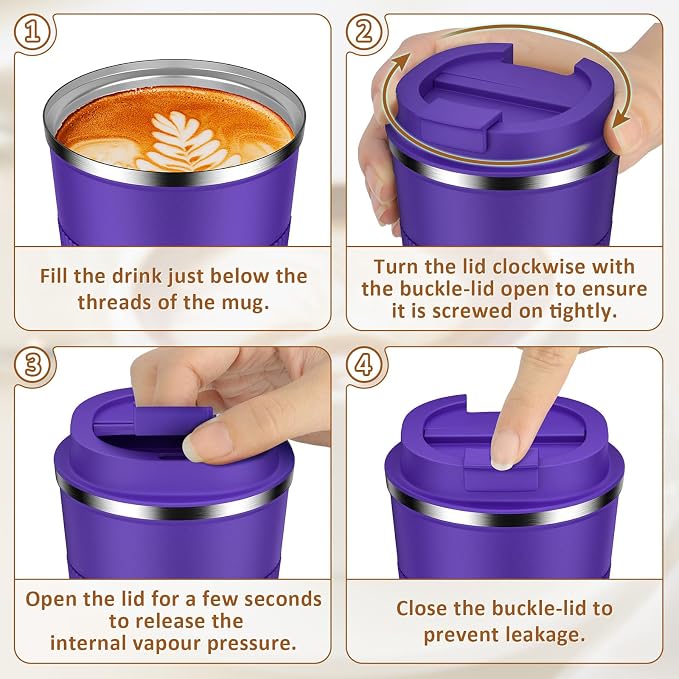 1
Fill the drink just below the threads of the mug.

2
Turn the lid clockwise with the buckle-lid open to ensure it is screwed on tightly.

3
Open the lid for a few seconds to release the internal vapour pressure.

4
Close the buckle-lid to prevent leakage.