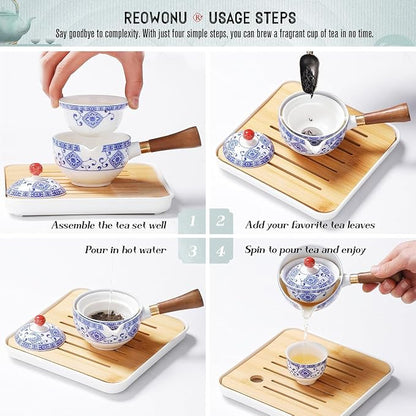 REOWONU ® USAGE STEPS
Say goodbye to complexity. With just four simple steps, you can brew a fragrant cup of tea in no time.

Assemble the tea set well
1
2
Add your favorite tea leaves

Pour in hot water
3
4
Spin to pour tea and enjoy