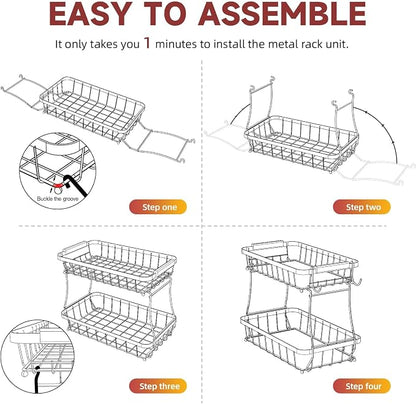 EASY TO ASSEMBLE

It only takes you 1 minutes to install the metal rack unit.

Buckle the groove

Step one

Step two

Step three

Step four