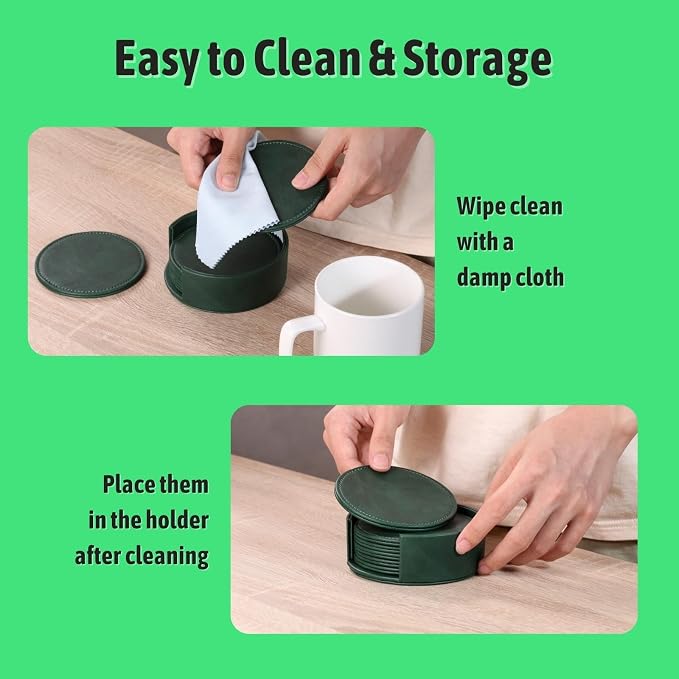 Easy to Clean & Storage

Wipe clean with a damp cloth

Place them in the holder after cleaning