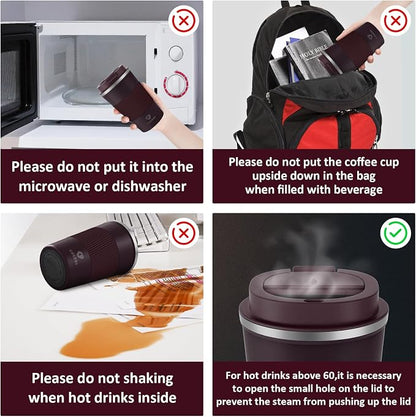 HOLY BIBLE

Please do not put it into the microwave or dishwasher

Please do not put the coffee cup upside down in the bag when filled with beverage

Please do not shaking when hot drinks inside

For hot drinks above 60,it is necessary to open the small hole on the lid to prevent the steam from pushing up the lid