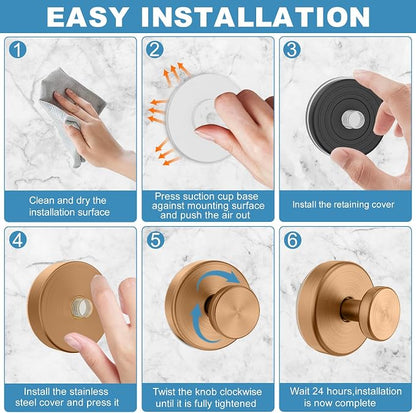 EASY INSTALLATION

1

Clean and dry the installation surface

2

Press suction cup base against mounting surface and push the air out

3

Install the retaining cover

4

Install the stainless steel cover and press it

5

Twist the knob clockwise until it is fully tightened

6

Wait 24 hours,installation is now complete