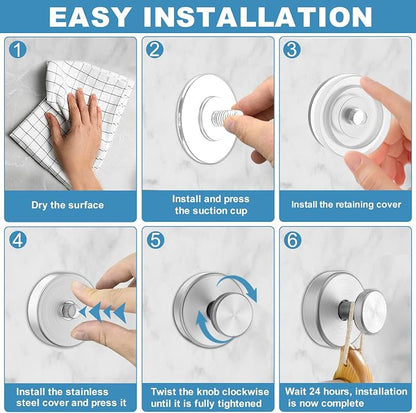 EASY INSTALLATION

1
Dry the surface

2
Install and press the suction cup

3
Install the retaining cover

4
Install the stainless steel cover and press it

5
Twist the knob clockwise until it is fully tightened

6
Wait 24 hours, installation is now complete