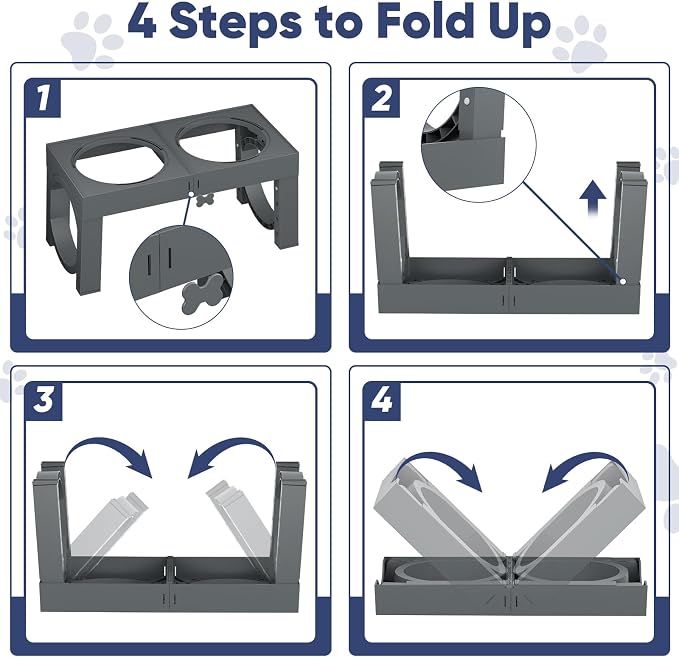 4 Steps to Fold Up

1

2

3

4