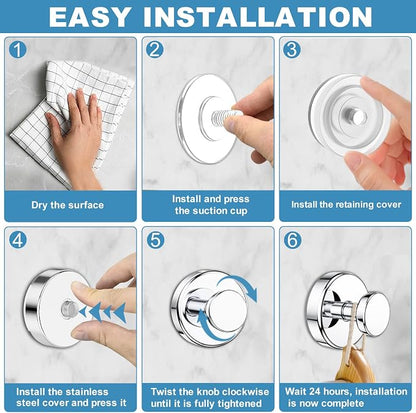 EASY INSTALLATION

1

Dry the surface

2

Install and press the suction cup

3

Install the retaining cover

4

Install the stainless steel cover and press it

5

Twist the knob clockwise until it is fully tightened

6

Wait 24 hours, installation is now complete