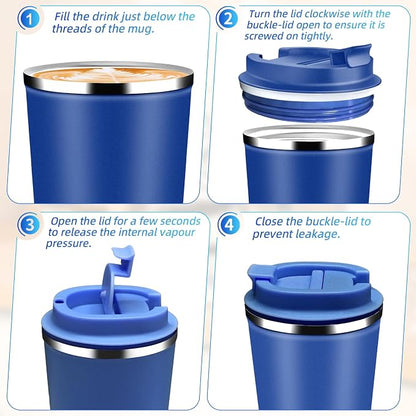 1 Fill the drink just below the threads of the mug.

2 Turn the lid clockwise with the buckle-lid open to ensure it is screwed on tightly.

3 Open the lid for a few seconds to release the internal vapour pressure.

4 Close the buckle-lid to prevent leakage.