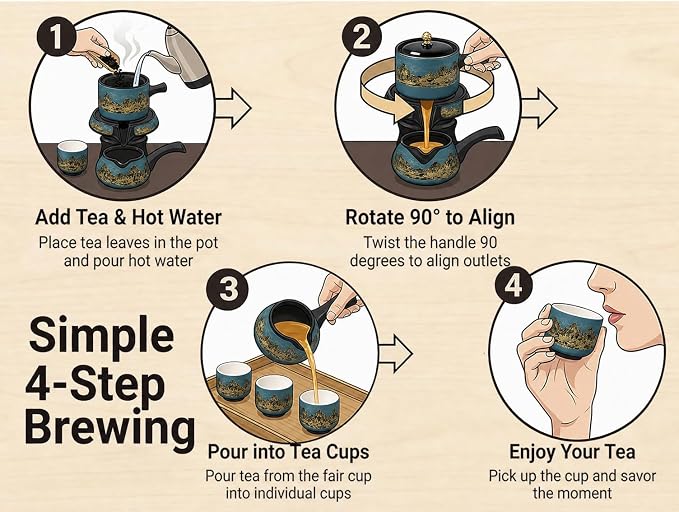 1

Add Tea & Hot Water

Place tea leaves in the pot and pour hot water

2

Rotate 90° to Align

Twist the handle 90 degrees to align outlets

Simple 4-Step Brewing

3

Pour into Tea Cups

Pour tea from the fair cup into individual cups

4

Enjoy Your Tea

Pick up the cup and savor the moment