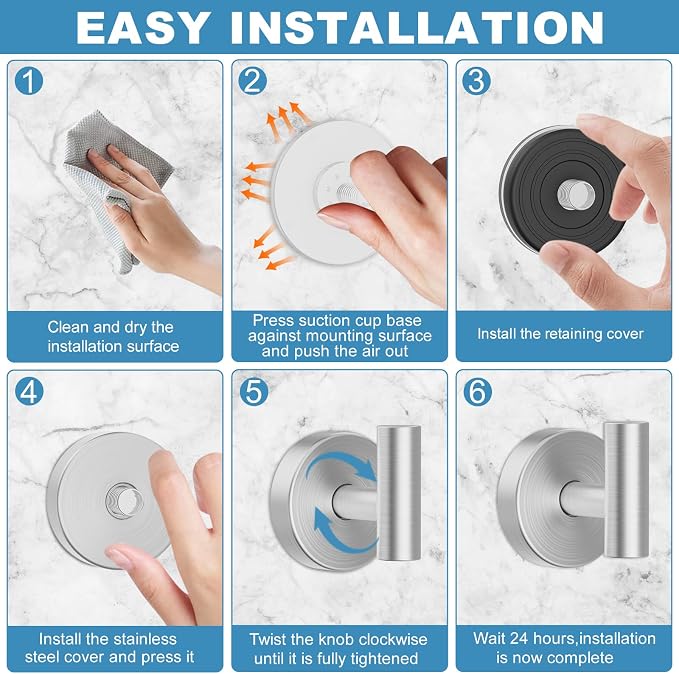 EASY INSTALLATION

1

Clean and dry the installation surface

2

Press suction cup base against mounting surface and push the air out

3

Install the retaining cover

4

Install the stainless steel cover and press it

5

Twist the knob clockwise until it is fully tightened

6

Wait 24 hours,installation is now complete