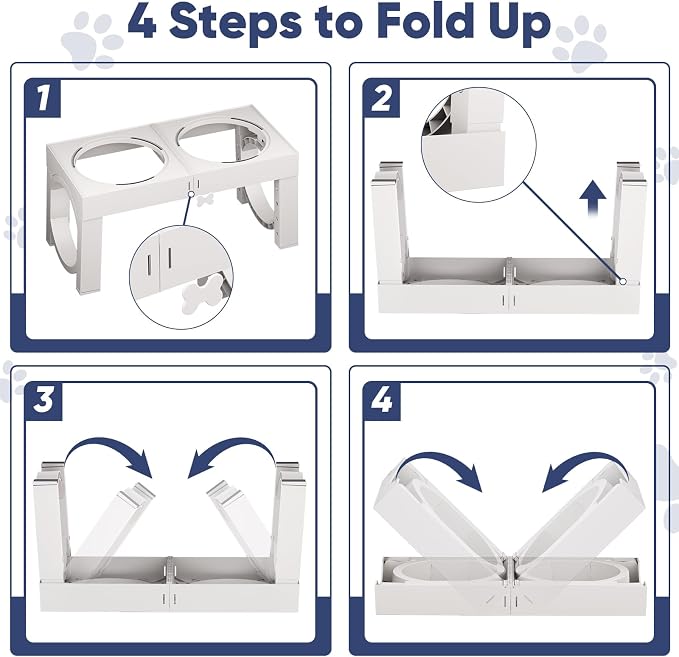 4 Steps to Fold Up

1

2

3

4