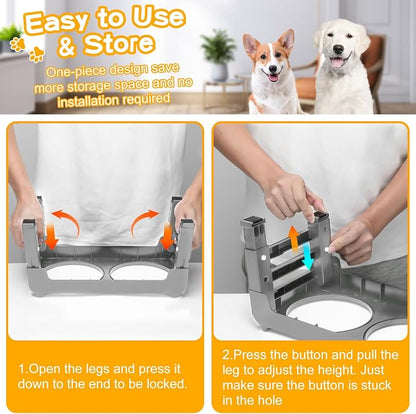 Easy to Use & Store

One-piece design save more storage space and no installation required

1.Open the legs and press it down to the end to be locked.

2.Press the button and pull the leg to adjust the height. Just make sure the button is stuck in the hole