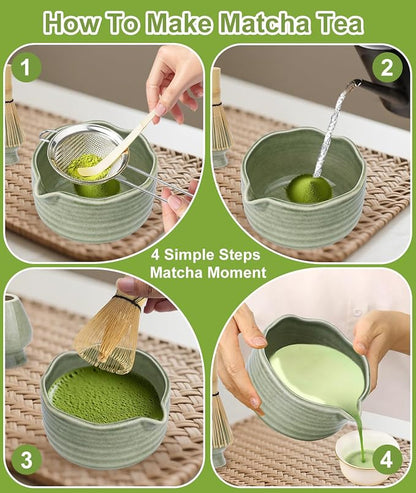 How To Make Matcha Tea

1

2

4 Simple Steps
Matcha Moment

3

4