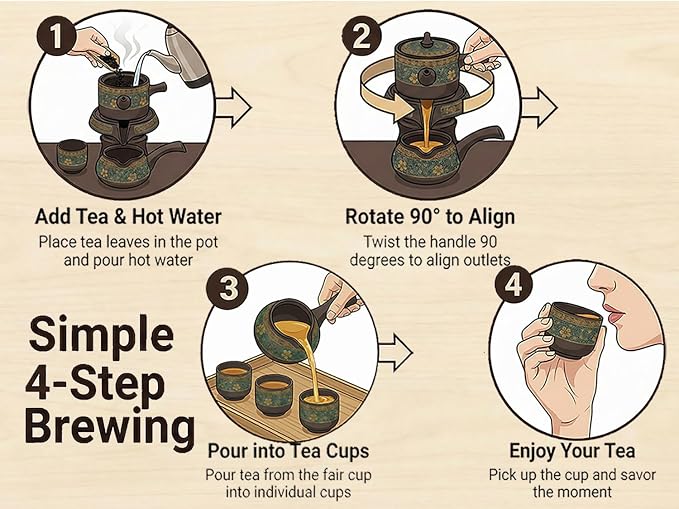 1

Add Tea & Hot Water
Place tea leaves in the pot and pour hot water

2

Rotate 90° to Align
Twist the handle 90 degrees to align outlets

Simple 4-Step Brewing

3

Pour into Tea Cups
Pour tea from the fair cup into individual cups

4

Enjoy Your Tea
Pick up the cup and savor the moment