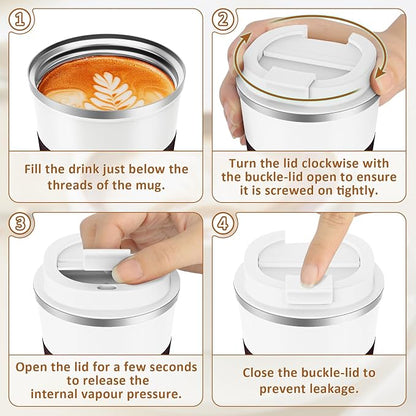 ①

Fill the drink just below the threads of the mug.

②

Turn the lid clockwise with the buckle-lid open to ensure it is screwed on tightly.

③

Open the lid for a few seconds to release the internal vapour pressure.

④

Close the buckle-lid to prevent leakage.