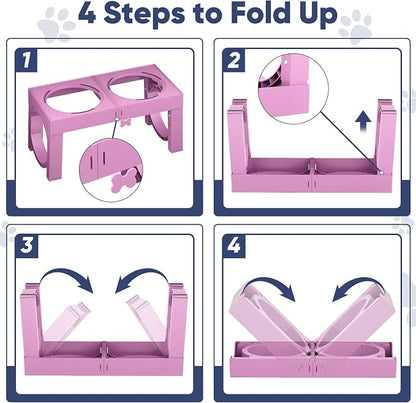 4 Steps to Fold Up

1

2

3

4