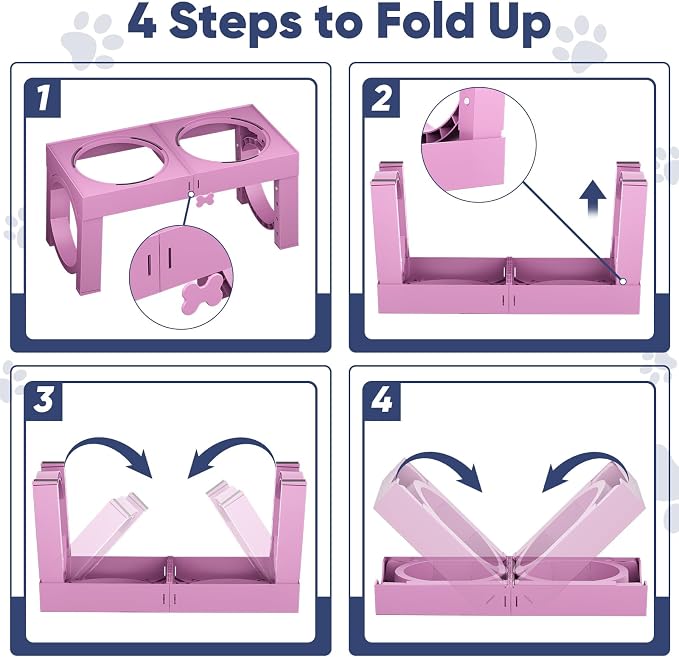 4 Steps to Fold Up

1

2

3

4