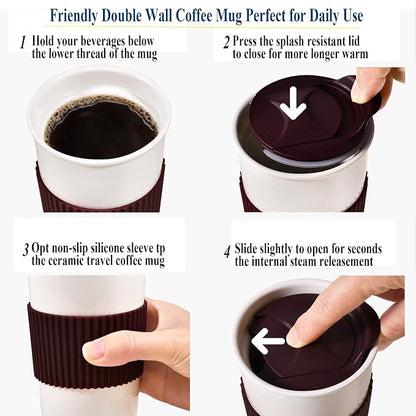 Friendly Double Wall Coffee Mug Perfect for Daily Use

1 Hold your beverages below the lower thread of the mug

2 Press the splash resistant lid to close for more longer warm

3 Opt non-slip silicone sleeve tp the ceramic travel coffee mug

4 Slide slightly to open for seconds the internal steam releasement