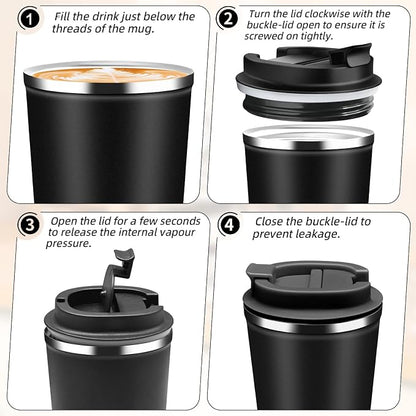 1 Fill the drink just below the threads of the mug.

2 Turn the lid clockwise with the buckle-lid open to ensure it is screwed on tightly.

3 Open the lid for a few seconds to release the internal vapour pressure.

4 Close the buckle-lid to prevent leakage.