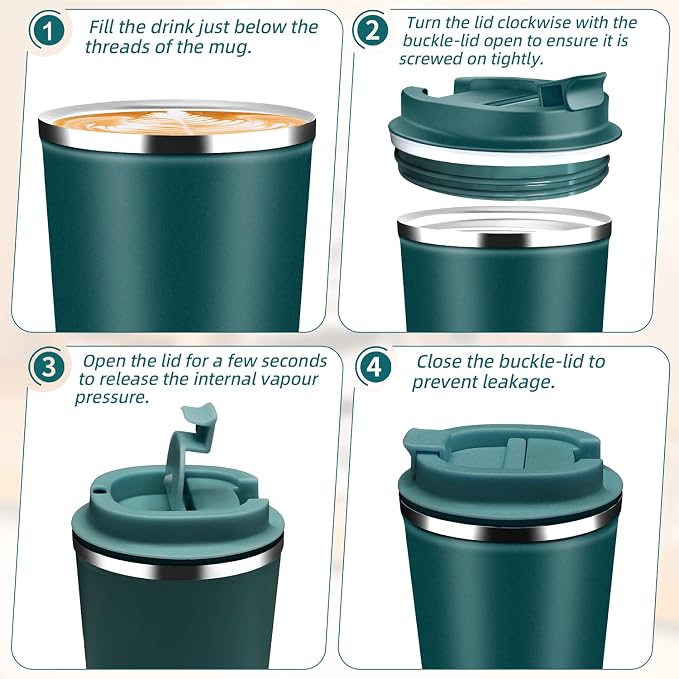 1 Fill the drink just below the threads of the mug.

2 Turn the lid clockwise with the buckle-lid open to ensure it is screwed on tightly.

3 Open the lid for a few seconds to release the internal vapour pressure.

4 Close the buckle-lid to prevent leakage.