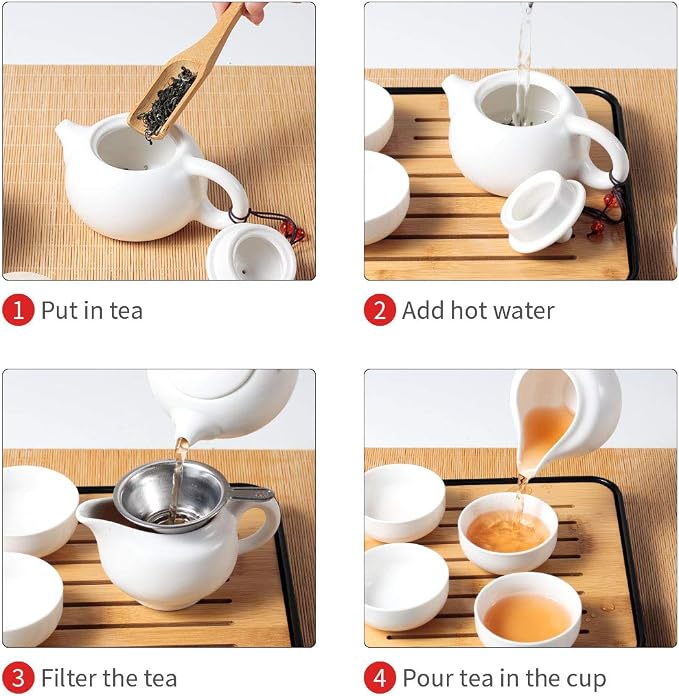 1 Put in tea

2 Add hot water

3 Filter the tea

4 Pour tea in the cup