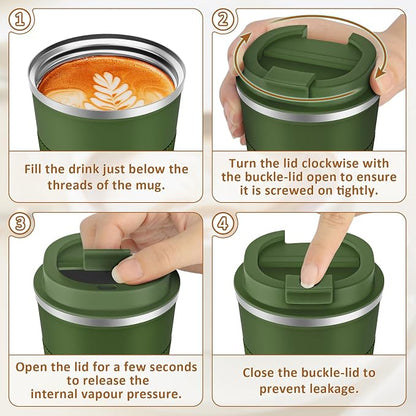 ①

Fill the drink just below the threads of the mug.

②

Turn the lid clockwise with the buckle-lid open to ensure it is screwed on tightly.

③

Open the lid for a few seconds to release the internal vapour pressure.

④

Close the buckle-lid to prevent leakage.